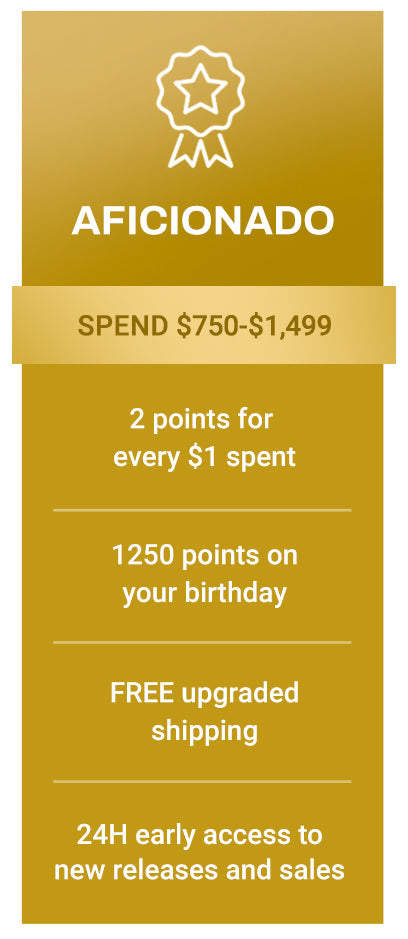 AFICIONADO

SPEND $750-$1,499

2 points for every $1 spent

1250 points on your birthday

FREE upgraded shipping

24H early access to new releases and sales