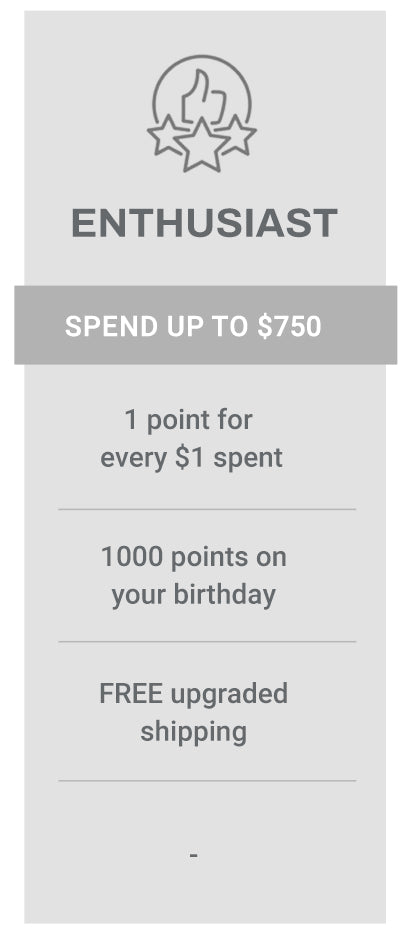 ENTHUSIAST

SPEND UP TO $750

1 point for every $1 spent

1000 points on your birthday

FREE upgraded shipping

-